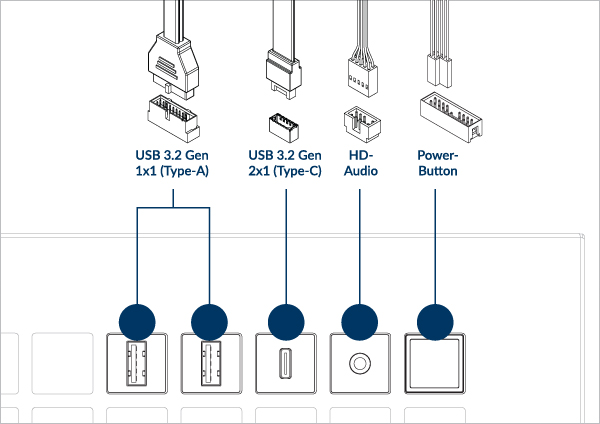 USB 3.2 Gen 1x1 (Type-A)

USB 3.2 Gen 2x1 (Type-C)

HD-Audio

Power-Button